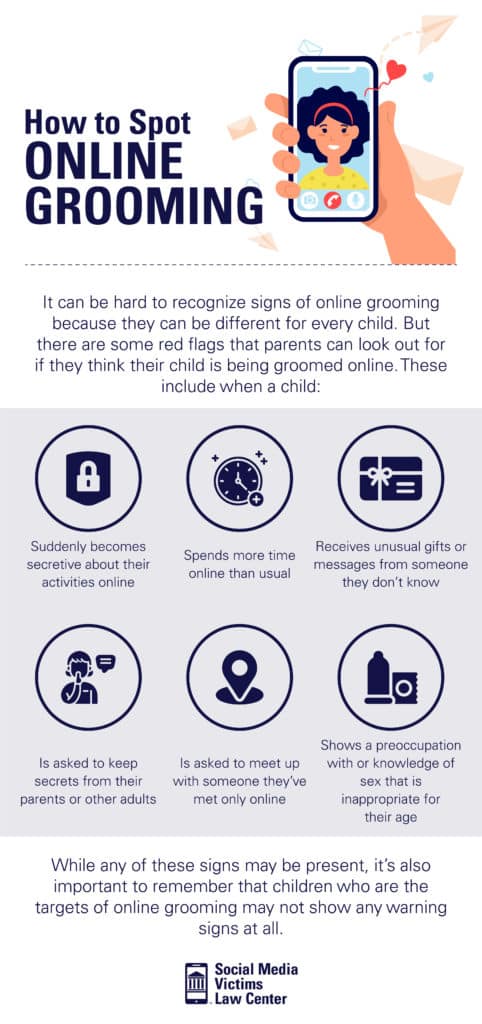 How to Spot
ONLINE
GROOMING

It can be hard to recognize signs of online grooming because they can be different for every child. But there are some red flags that parents can look out for if they think their child is being groomed online. These include when a child:

Suddenly becomes secretive about their activities online

Spends more time online than usual

Receives unusual gifts or messages from someone they don't know

Is asked to keep secrets from their parents or other adults

Is asked to meet up with someone they've met only online

Shows a preoccupation with or knowledge of sex that is inappropriate for their age

While any of these signs may be present, it's also important to remember that children who are the targets of online grooming may not show any warning signs at all.

Social Media
Victims
Law Center